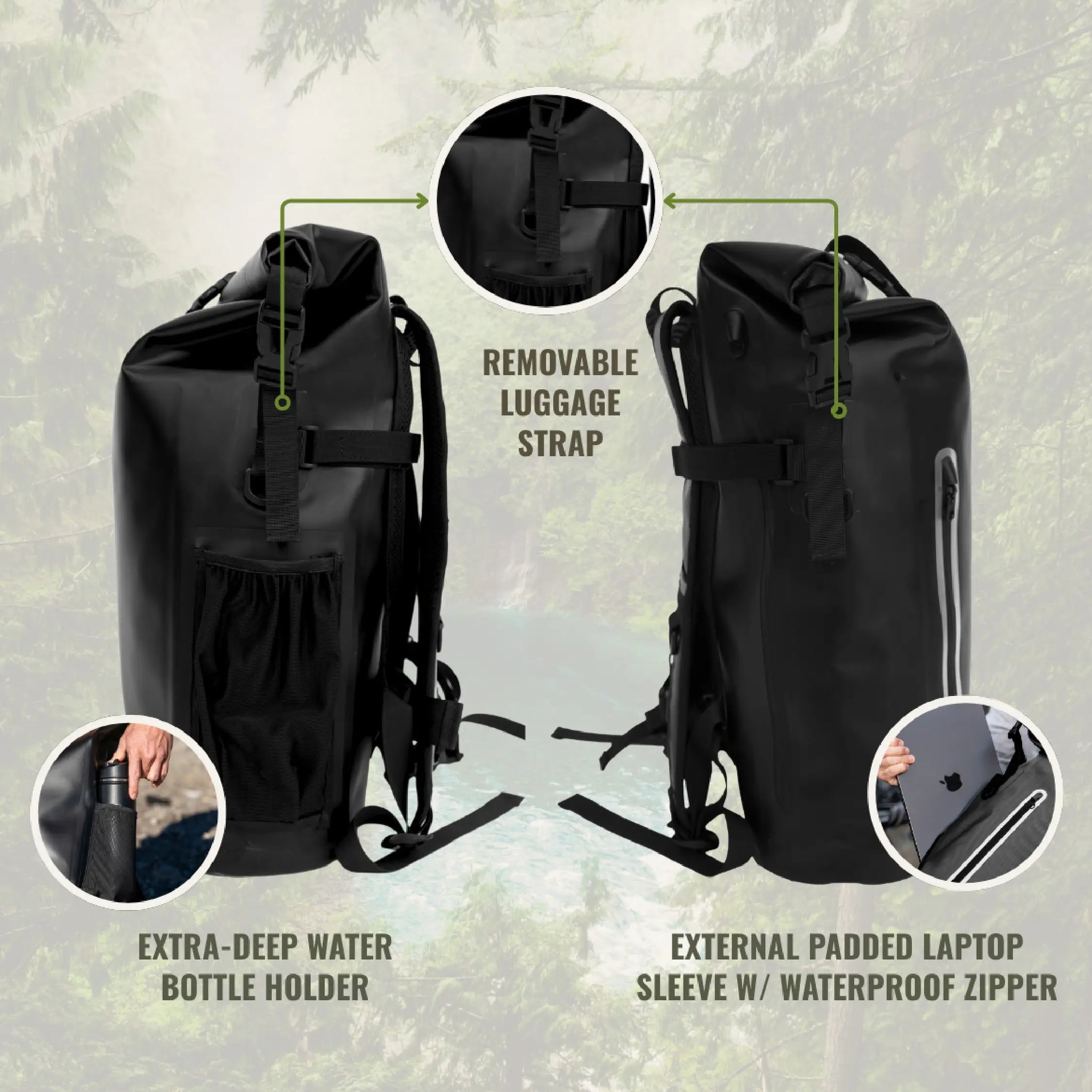 REMOVABLE LUGGAGE STRAP

EXTRA-DEEP WATER BOTTLE HOLDER

EXTERNAL PADDED LAPTOP SLEEVE W/ WATERPROOF ZIPPER